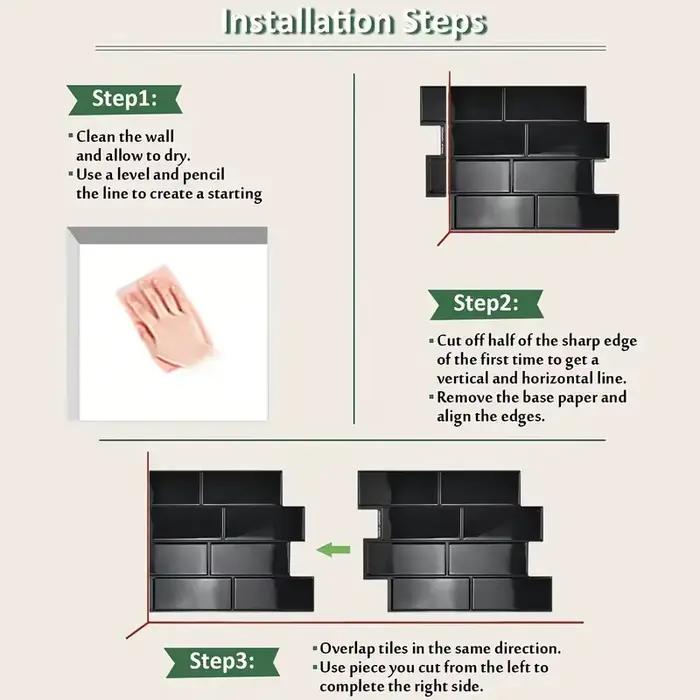 Installation Steps

Step1:

▪ Clean the wall and allow to dry.
▪ Use a level and pencil the line to create a starting

Step2:

▪ Cut off half of the sharp edge of the first time to get a vertical and horizontal line.
▪ Remove the base paper and align the edges.

Step3:

▪ Overlap tiles in the same direction.
▪ Use piece you cut from the left to complete the right side.